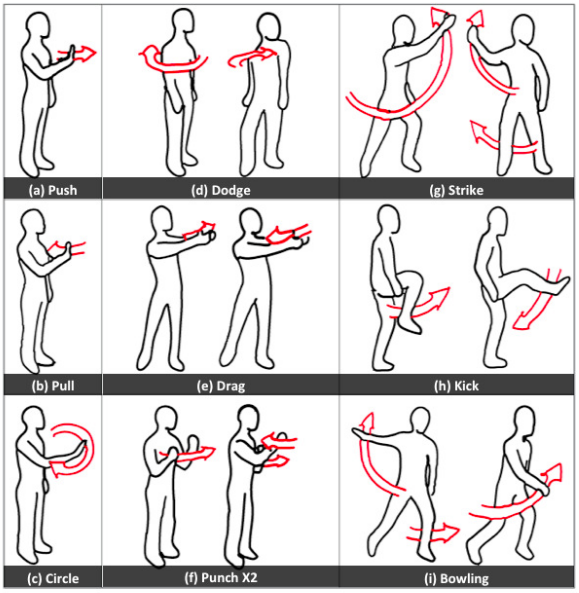 (a) Push

(d) Dodge

(g) Strike

(b) Pull

(e) Drag

(h) Kick

(c) Circle

(f) Punch X2

(i) Bowling